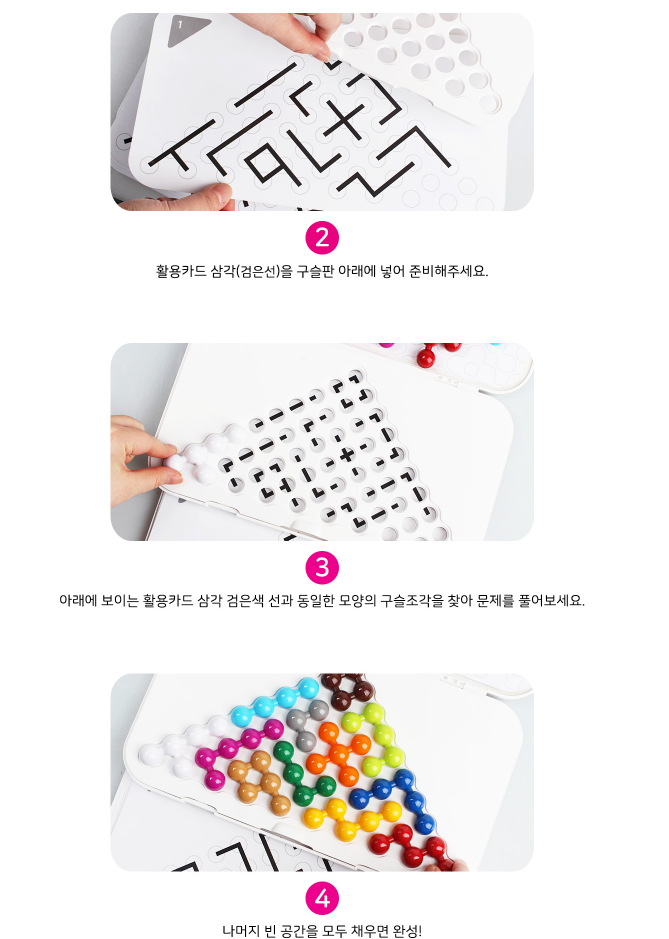 1

2

활용카드 삼각(검은선)을 구슬판 아래에 넣어 준비해주세요.

3

아래에 보이는 활용카드 삼각 검은색 선과 동일한 모양의 구슬조각을 찾아 문제를 풀어보세요.

4

나머지 빈 공간을 모두 채우면 완성!